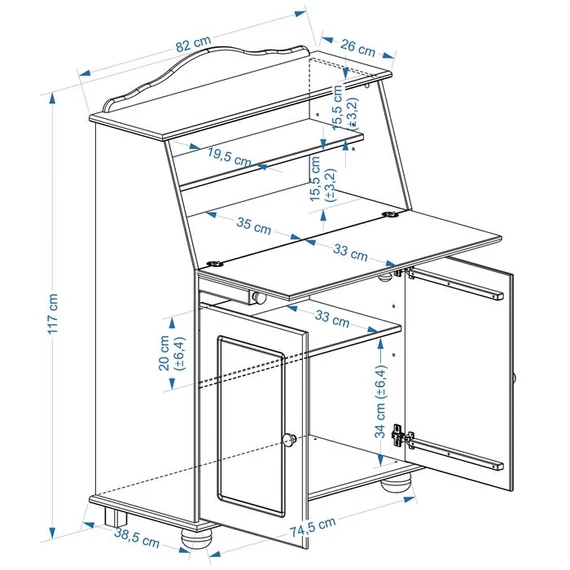 82 cm
26 cm
15,5 cm
(±3,2)
19,5 cm
15,5 cm
(±3,2)
35 cm
33 cm
117 cm
33 cm
20 cm
(±6,4)
34 cm (±6,4)
38,5 cm
74,5 cm